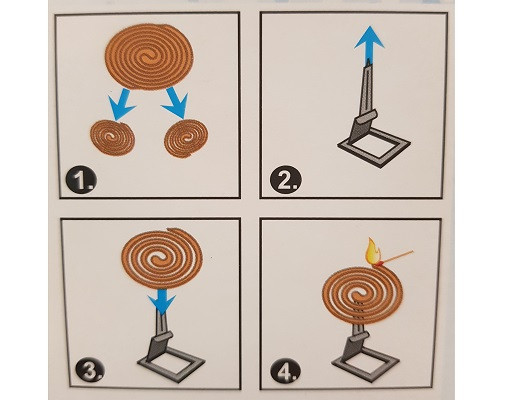 1.

2.

3.

4.